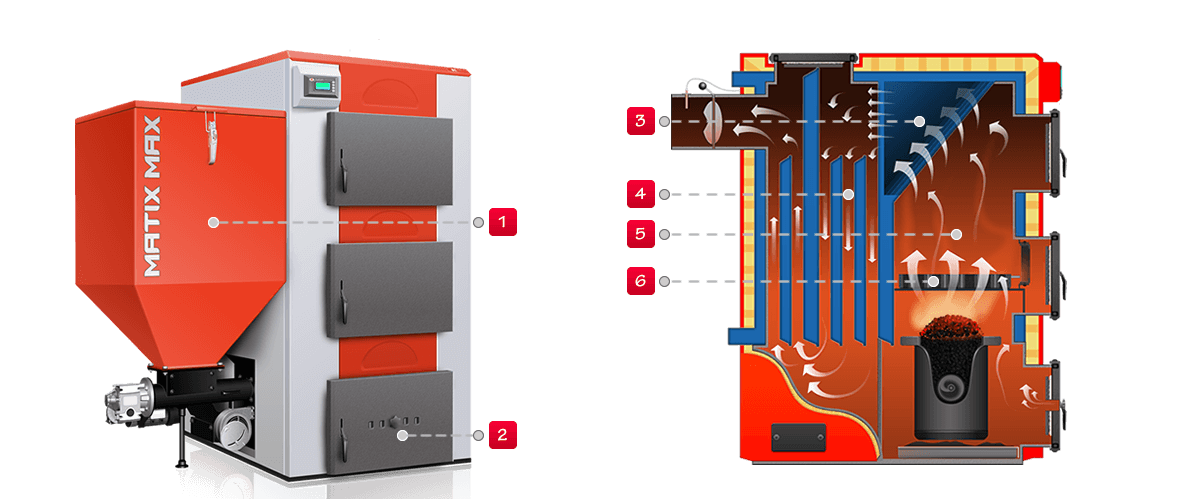 MATIX MAX

1

2

3

4

5

6