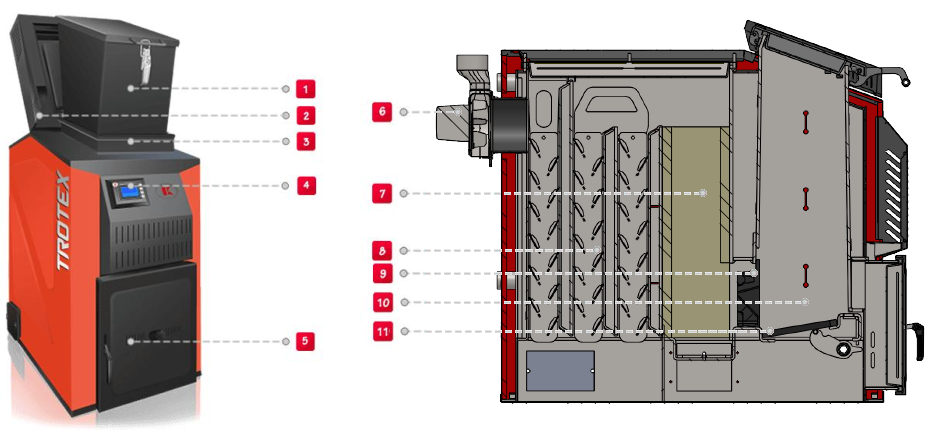 TROTEX

1
2
3
4
5
6
7
8
9
10
11